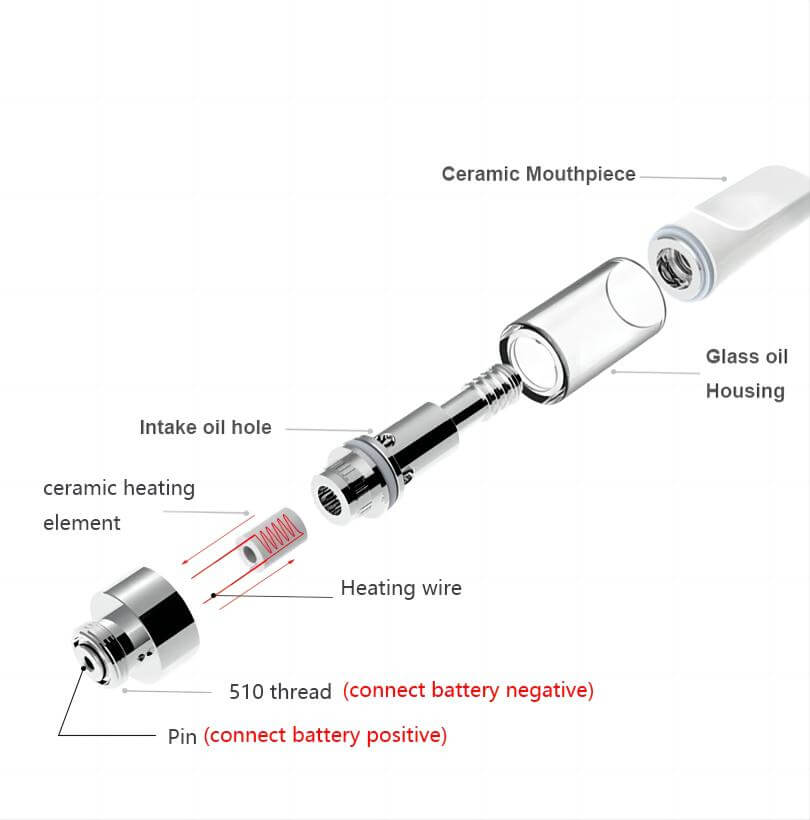 Ceramic Mouthpiece

Glass oil Housing

Intake oil hole

ceramic heating element

Heating wire

510 thread (connect battery negative)

Pin (connect battery positive)