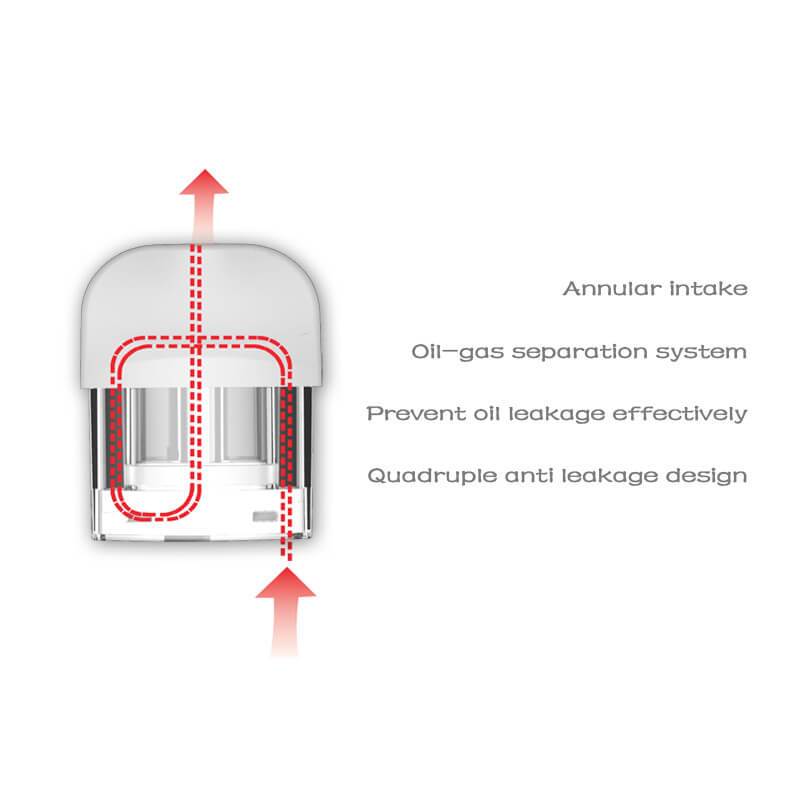 Annular intake

Oil—gas separation system

Prevent oil leakage effectively

Quadruple anti leakage design